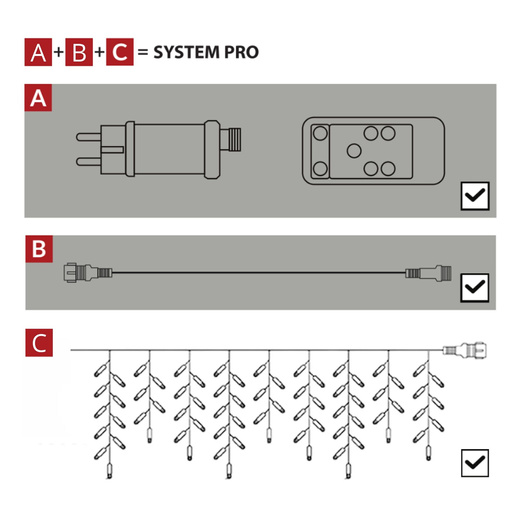 A + B + C = SYSTEM PRO

A

B

C