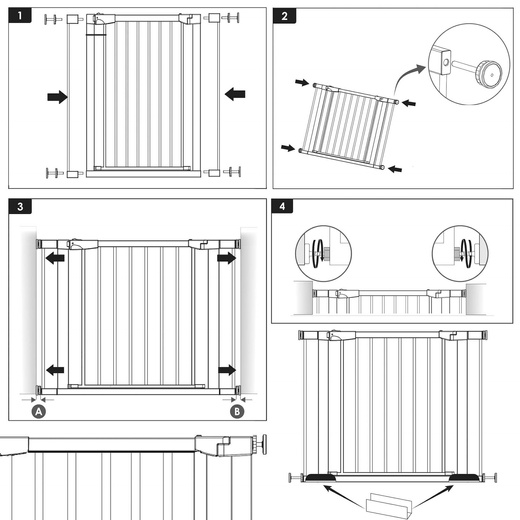 1

2

3

A

B

4