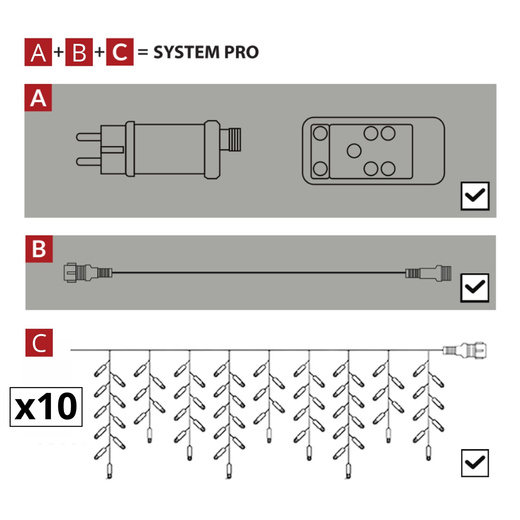 A + B + C = SYSTEM PRO

A

B

C

x10